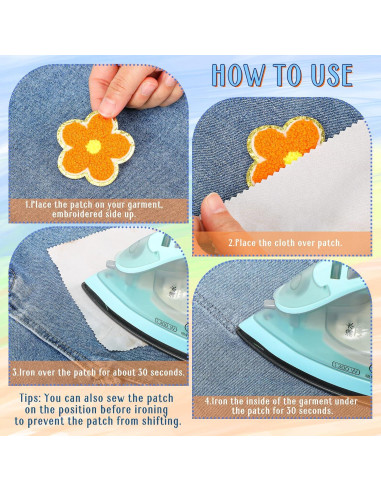 HOW TO USE

1.Place the patch on your garment, embroidered side up.

2.Place the cloth over patch.

3.Iron over the patch for about 30 seconds.

4.Iron the inside of the garment under the patch for 30 seconds.

Tips: You can also sew the patch on the position before ironing to prevent the patch from shifting.