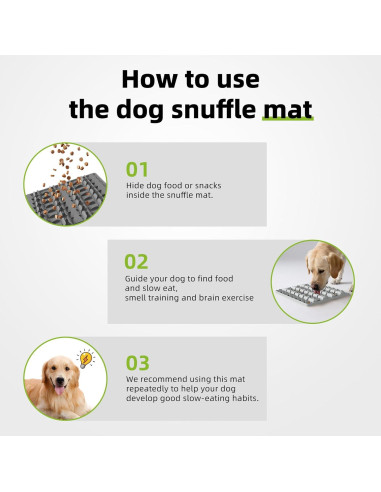 How to use
the dog snuffle mat

01
Hide dog food or snacks inside the snuffle mat.

02
Guide your dog to find food and slow eat, smell training and brain exercise

03
We recommend using this mat repeatedly to help your dog develop good slow-eating habits.