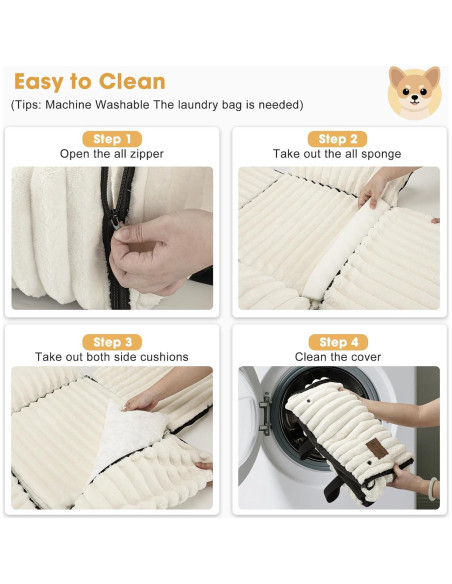 Easy to Clean

(Tips: Machine Washable The laundry bag is needed)

Step 1
Open the all zipper

Step 2
Take out the all sponge

Step 3
Take out both side cushions

Step 4
Clean the cover