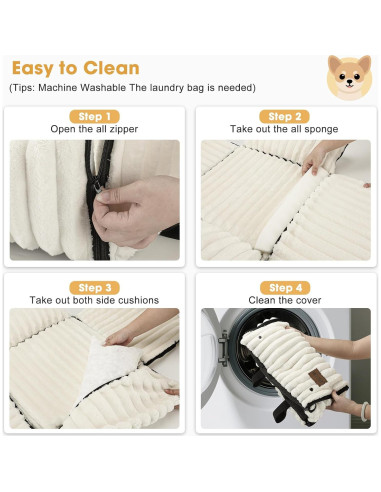 Easy to Clean
(Tips: Machine Washable The laundry bag is needed)

Step 1
Open the all zipper

Step 2
Take out the all sponge

Step 3
Take out both side cushions

Step 4
Clean the cover