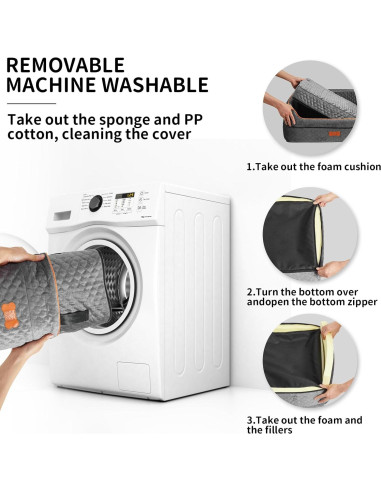 REMOVABLE
MACHINE WASHABLE

Take out the sponge and PP cotton, cleaning the cover

1.Take out the foam cushion

2.Turn the bottom over andopen the bottom zipper

3.Take out the foam and the fillers