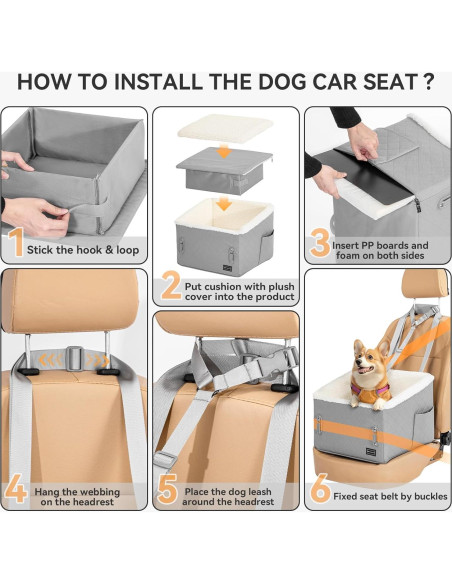 HOW TO INSTALL THE DOG CAR SEAT ?

1 Stick the hook & loop

2 Put cushion with plush cover into the product

3 Insert PP boards and foam on both sides

4 Hang the webbing on the headrest

5 Place the dog leash around the headrest

6 Fixed seat belt by buckles