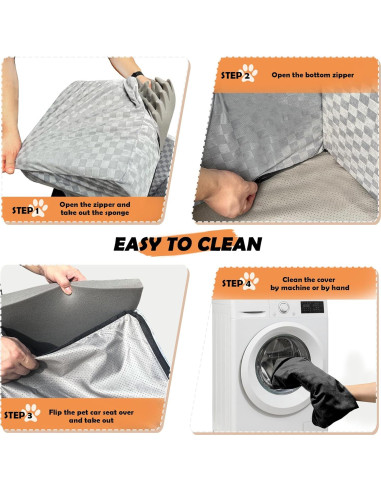 STEP 1 Open the zipper and take out the sponge

STEP 2 Open the bottom zipper

EASY TO CLEAN

STEP 3 Flip the pet car seat over and take out

STEP 4 Clean the cover by machine or by hand