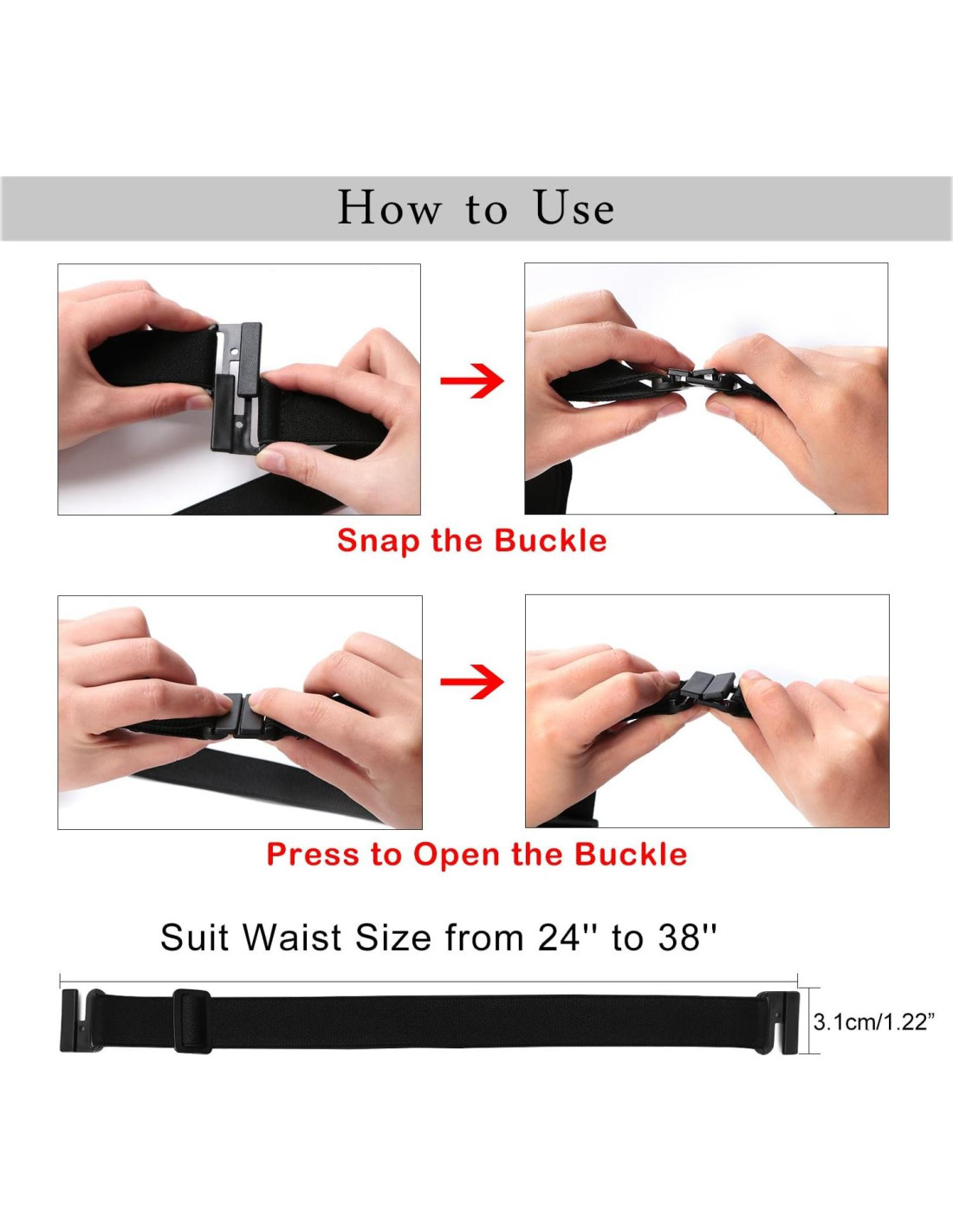 How to Use

Snap the Buckle

Press to Open the Buckle

Suit Waist Size from 24'' to 38''

3.1cm/1.22”