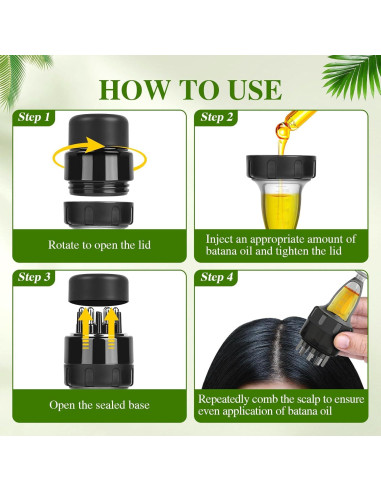 HOW TO USE

Step 1

Rotate to open the lid

Step 2

Inject an appropriate amount of batana oil and tighten the lid

Step 3

Open the sealed base

Step 4

Repeatedly comb the scalp to ensure even application of batana oil