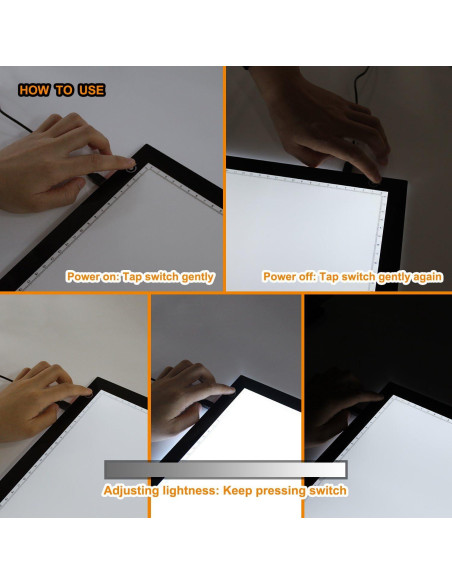 HOW TO USE

Power on: Tap switch gently

Power off: Tap switch gently again

Adjusting lightness: Keep pressing switch