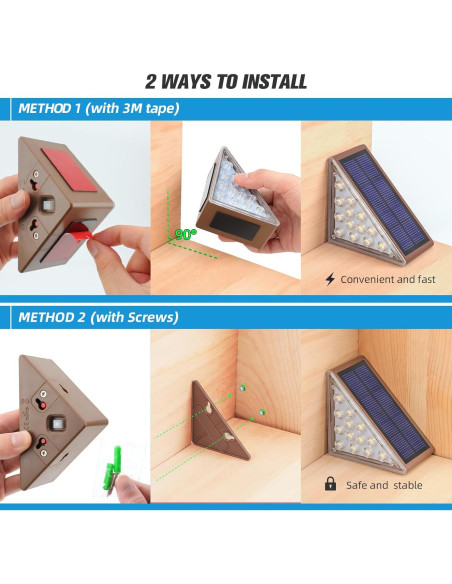 2 WAYS TO INSTALL

METHOD 1 (with 3M tape)

90°

Convenient and fast

METHOD 2 (with Screws)

Safe and stable