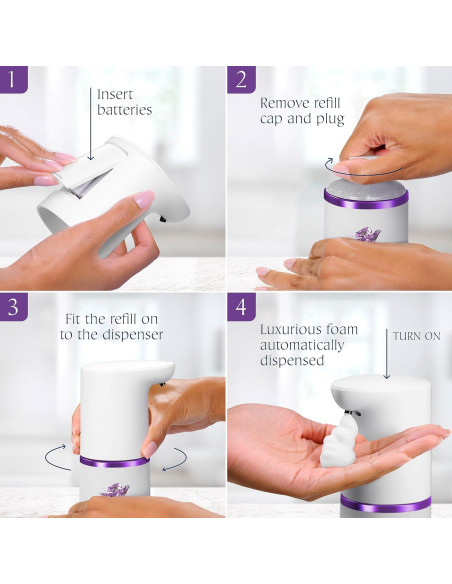 1

Insert batteries

2

Remove refill cap and plug

3

Fit the refill on to the dispenser

4

Luxurious foam automatically dispensed

TURN ON