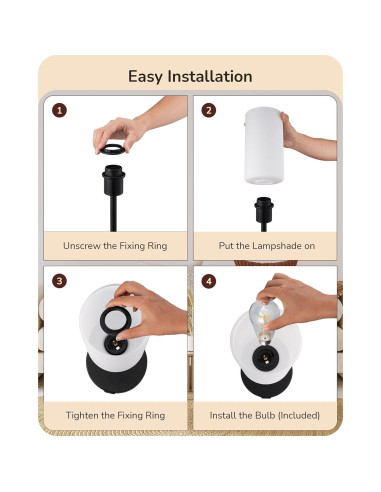 Easy Installation

1

Unscrew the Fixing Ring

2

Put the Lampshade on

3

Tighten the Fixing Ring

4

Install the Bulb (Included)