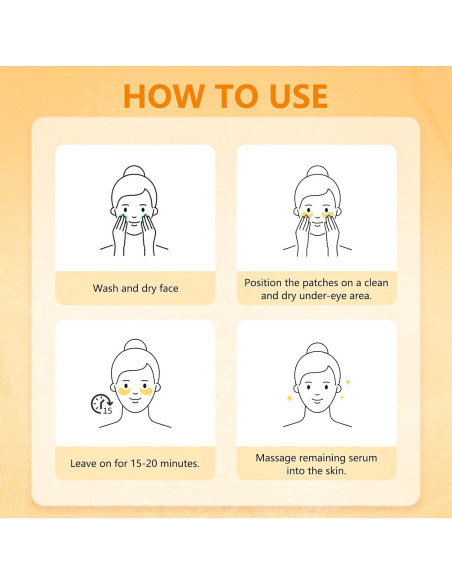 HOW TO USE

Wash and dry face

Position the patches on a clean and dry under-eye area.

15

Leave on for 15-20 minutes.

Massage remaining serum into the skin.