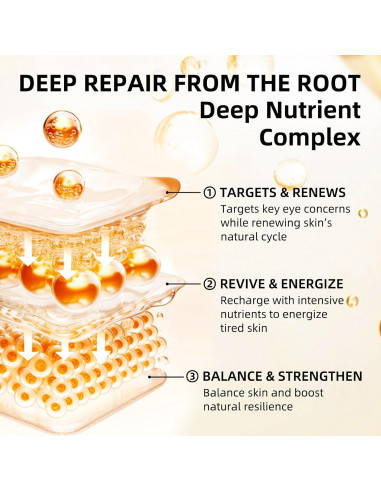 DEEP REPAIR FROM THE ROOT
Deep Nutrient Complex

① TARGETS & RENEWS
Targets key eye concerns while renewing skin's natural cycle

② REVIVE & ENERGIZE
Recharge with intensive nutrients to energize tired skin

③ BALANCE & STRENGTHEN
Balance skin and boost natural resilience