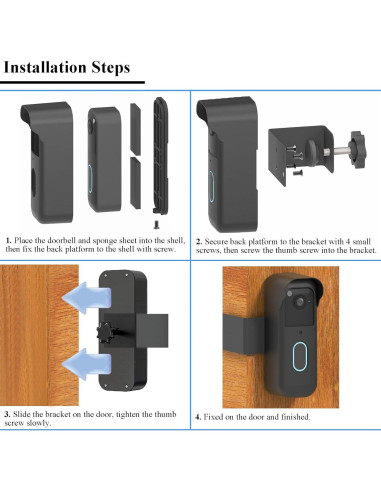 Installation Steps

1. Place the doorbell and sponge sheet into the shell, then fix the back platform to the shell with screw.

2. Secure back platform to the bracket with 4 small screws, then screw the thumb screw into the bracket.

3. Slide the bracket on the door, tighten the thumb screw slowly.

4. Fixed on the door and finished.