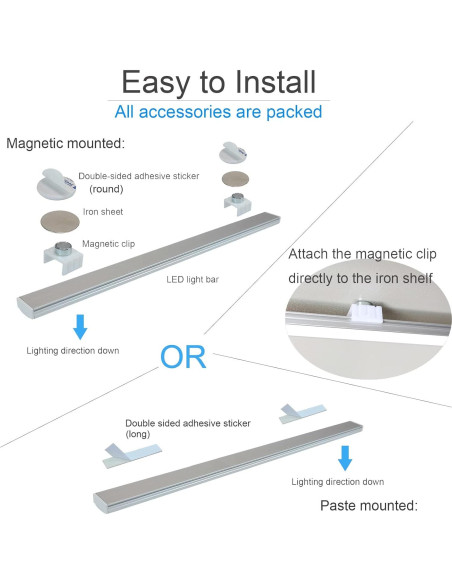 Easy to Install
All accessories are packed

Magnetic mounted:

Double-sided adhesive sticker (round)

Iron sheet

Magnetic clip

LED light bar

Lighting direction down

Attach the magnetic clip directly to the iron shelf

OR

Double sided adhesive sticker (long)

Lighting direction down

Paste mounted: