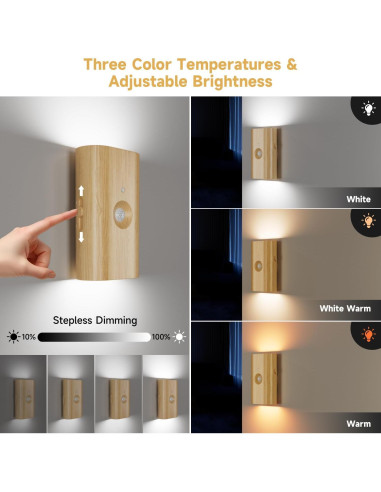 Three Color Temperatures & Adjustable Brightness

Stepless Dimming

10%

100%

White

White Warm

Warm