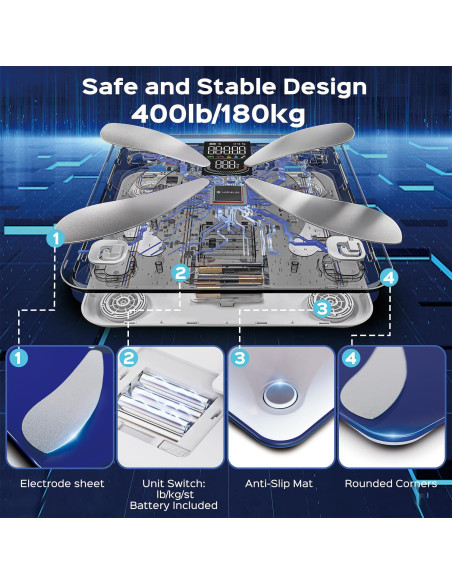 Safe and Stable Design
400lb/180kg

1

2

3

4

1

2

3

4

Electrode sheet

Unit Switch: lb/kg/st Battery Included

Anti-Slip Mat

Rounded Corners