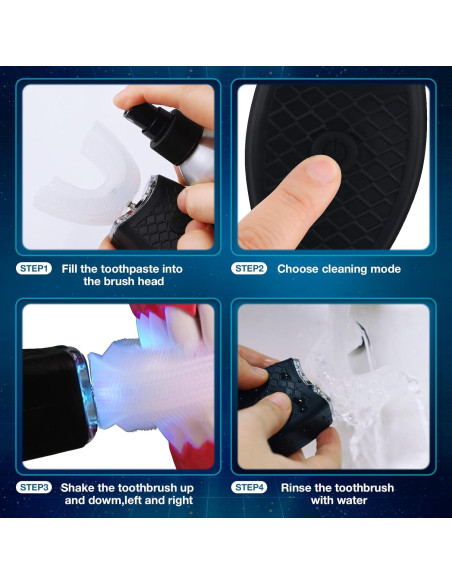 STEP1 Fill the toothpaste into the brush head

STEP2 Choose cleaning mode

STEP3 Shake the toothbrush up and dowm,left and right

STEP4 Rinse the toothbrush with water