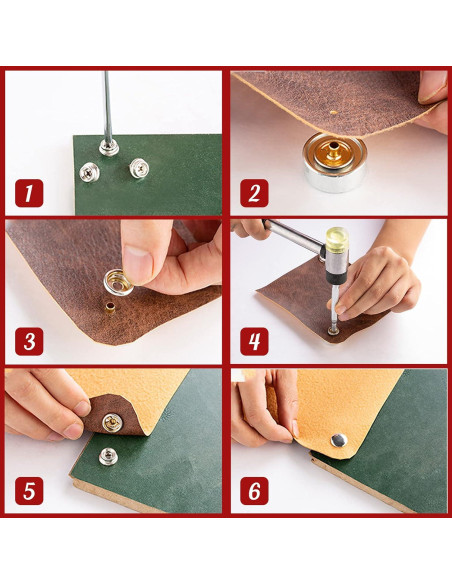 1
2
3
4
5
6