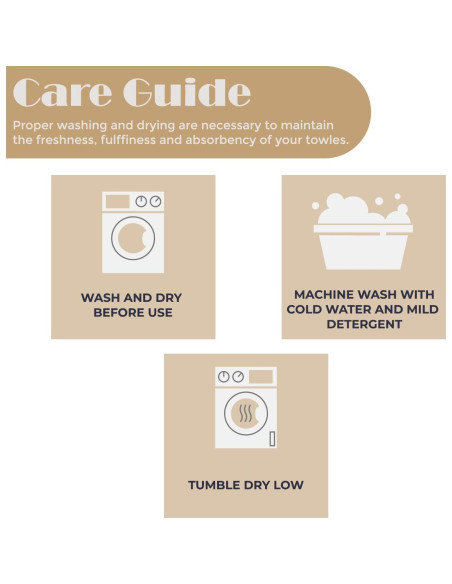 Care Guide

Proper washing and drying are necessary to maintain the freshness, fulffiness and absorbency of your towles.

WASH AND DRY BEFORE USE

MACHINE WASH WITH COLD WATER AND MILD DETERGENT

TUMBLE DRY LOW