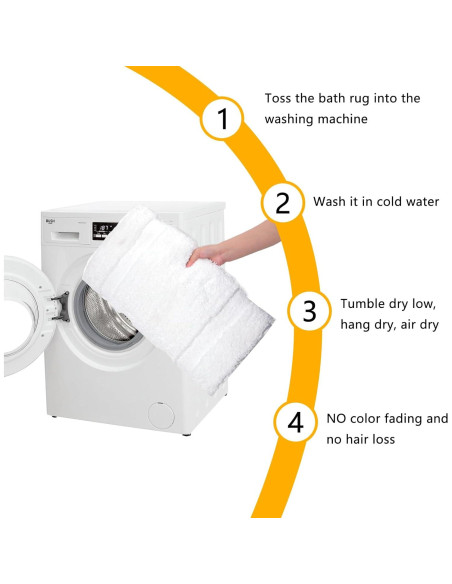 1 Toss the bath rug into the washing machine

2 Wash it in cold water

3 Tumble dry low, hang dry, air dry

4 NO color fading and no hair loss