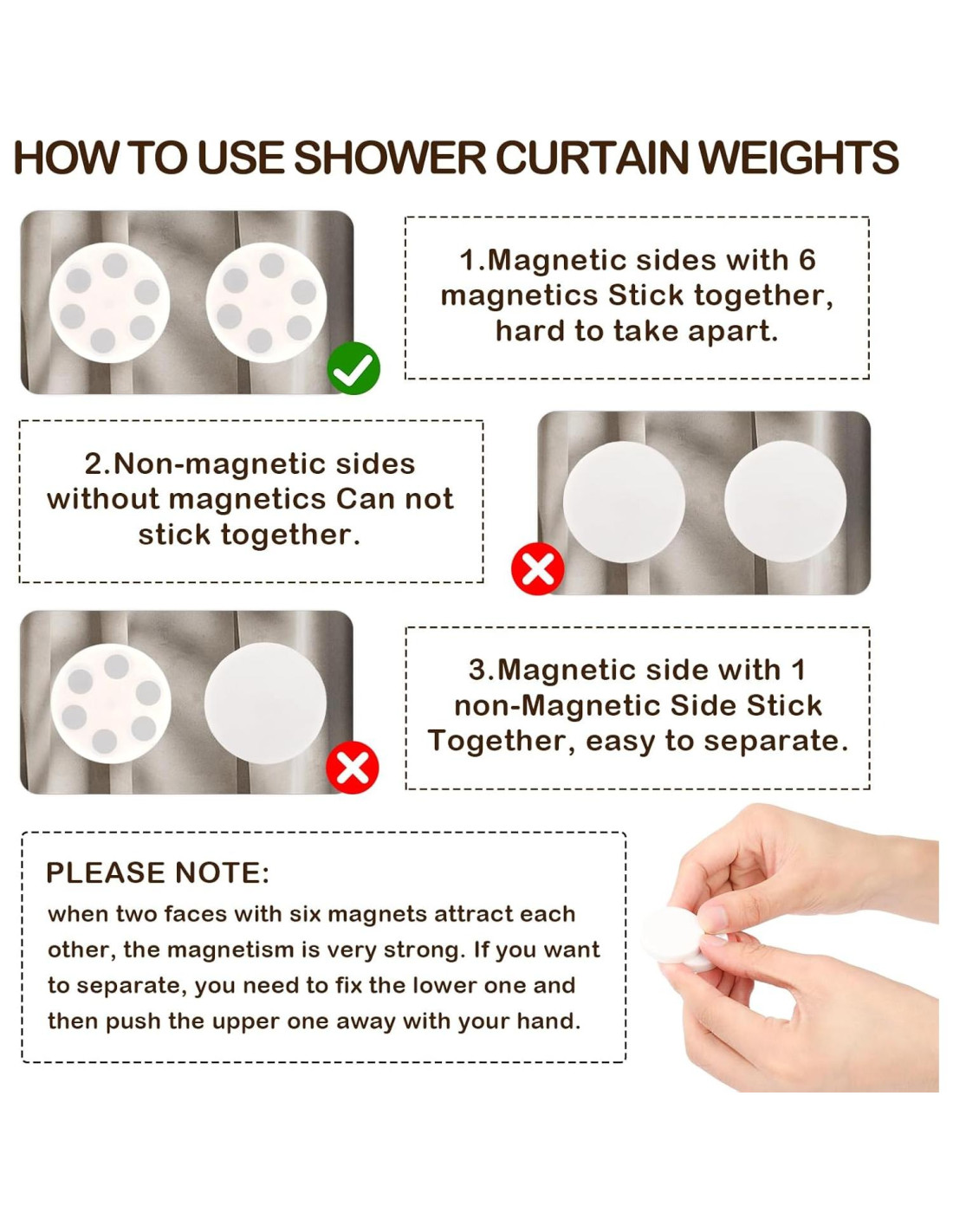 HOW TO USE SHOWER CURTAIN WEIGHTS

1.Magnetic sides with 6 magnetics Stick together, hard to take apart.

2.Non-magnetic sides without magnetics Can not stick together.

3.Magnetic side with 1 non-Magnetic Side Stick Together, easy to separate.

PLEASE NOTE:

when two faces with six magnets attract each other, the magnetism is very strong. If you want to separate, you need to fix the lower one and then push the upper one away with your hand.