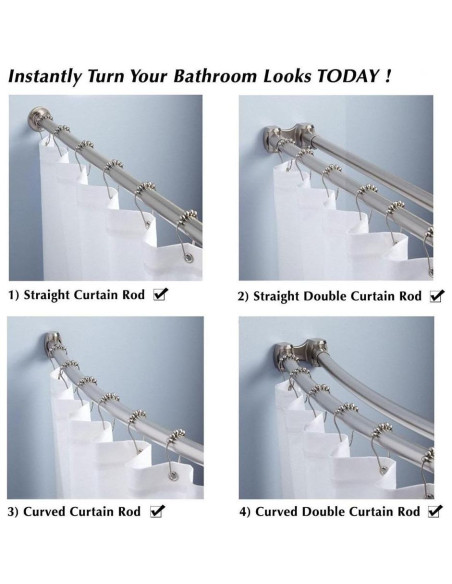 Instantly Turn Your Bathroom Looks TODAY !

1) Straight Curtain Rod ✔

2) Straight Double Curtain Rod ✔

3) Curved Curtain Rod ✔

4) Curved Double Curtain Rod ✔