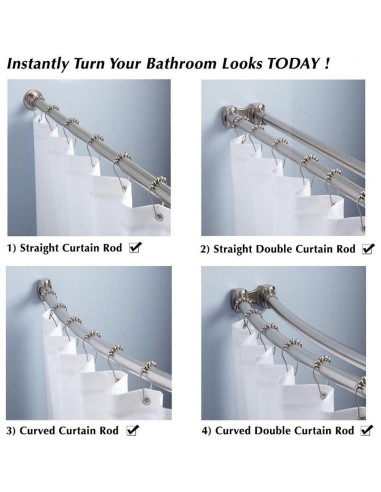 Instantly Turn Your Bathroom Looks TODAY !

1) Straight Curtain Rod ☑

2) Straight Double Curtain Rod ☑

3) Curved Curtain Rod ☑

4) Curved Double Curtain Rod ☑