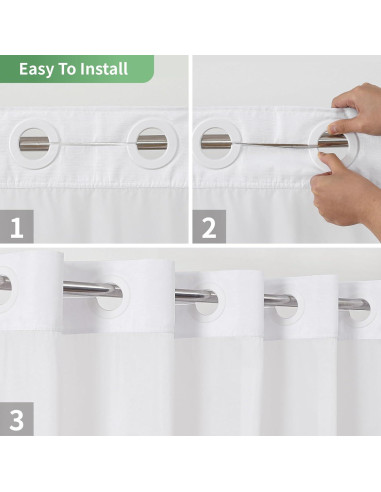 Easy To Install

1

2

3