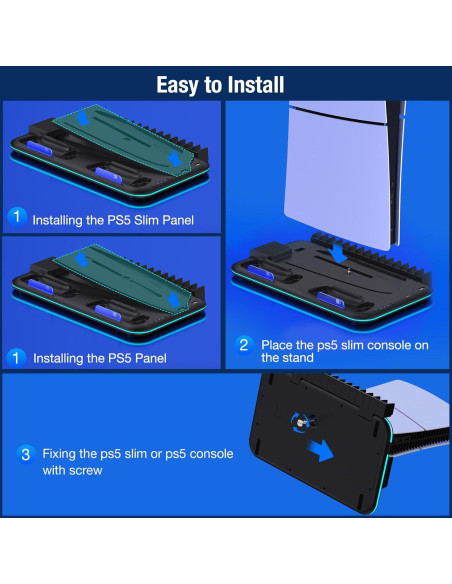 Easy to Install

1 Installing the PS5 Slim Panel

1 Installing the PS5 Panel

2 Place the ps5 slim console on the stand

3 Fixing the ps5 slim or ps5 console with screw