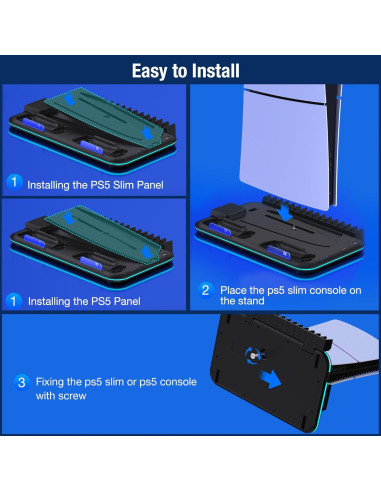 Easy to Install

1 Installing the PS5 Slim Panel

1 Installing the PS5 Panel

2 Place the ps5 slim console on the stand

3 Fixing the ps5 slim or ps5 console with screw