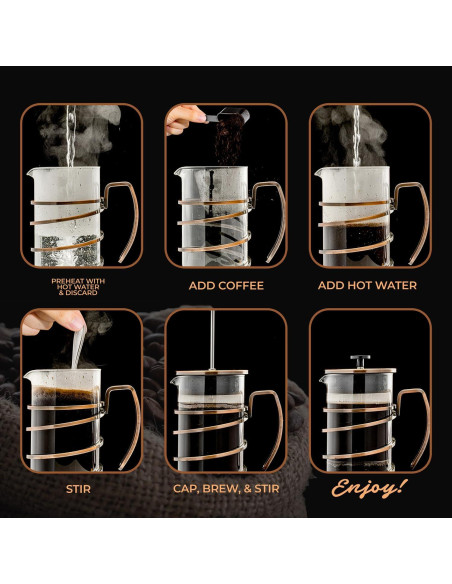 PREHEAT WITH HOT WATER & DISCARD

ADD COFFEE

ADD HOT WATER

STIR

CAP, BREW, & STIR

Enjoy!