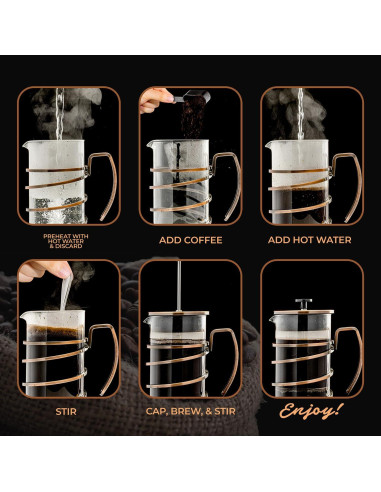 PREHEAT WITH HOT WATER & DISCARD

ADD COFFEE

ADD HOT WATER

STIR

CAP, BREW, & STIR

Enjoy!