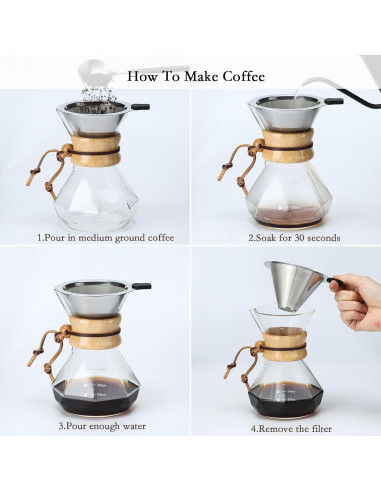 How To Make Coffee

1.Pour in medium ground coffee

2.Soak for 30 seconds

3.Pour enough water

4.Remove the filter