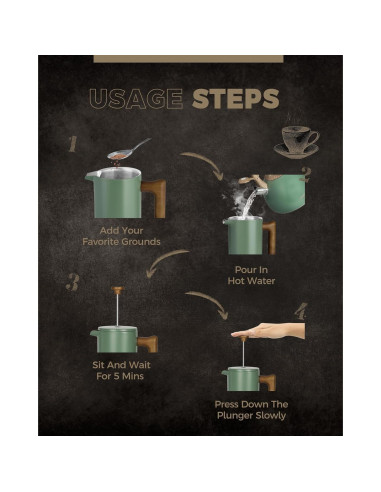 USAGE STEPS

1

Add Your Favorite Grounds

2

Pour In Hot Water

3

Sit And Wait For 5 Mins

4

Press Down The Plunger Slowly