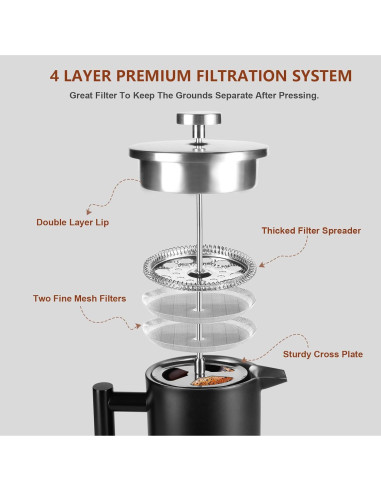 4 LAYER PREMIUM FILTRATION SYSTEM

Great Filter To Keep The Grounds Separate After Pressing.

Double Layer Lip

Thicked Filter Spreader

Two Fine Mesh Filters

Sturdy Cross Plate