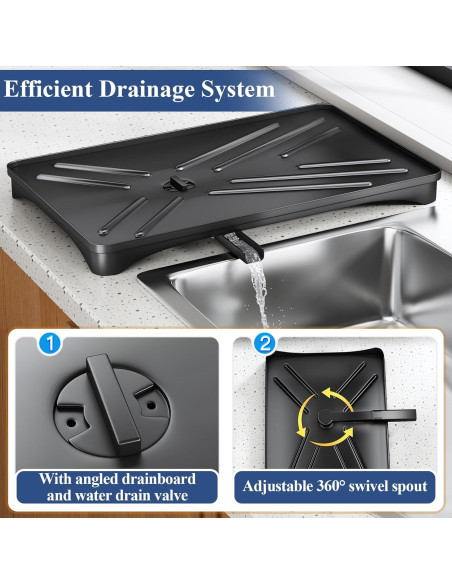 Efficient Drainage System

1

With angled drainboard and water drain valve

2

Adjustable 360° swivel spout