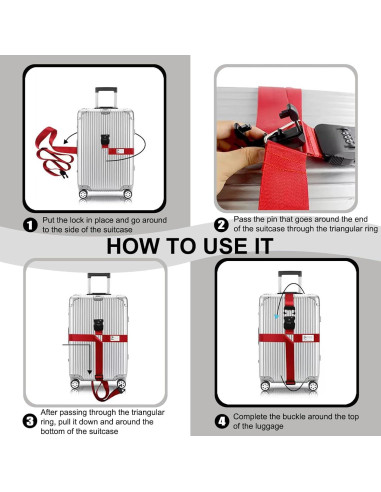 1 Put the lock in place and go around to the side of the suitcase

2 Pass the pin that goes around the end of the suitcase through the triangular ring

HOW TO USE IT

3 After passing through the triangular ring, pull it down and around the bottom of the suitcase

4 Complete the buckle around the top of the luggage