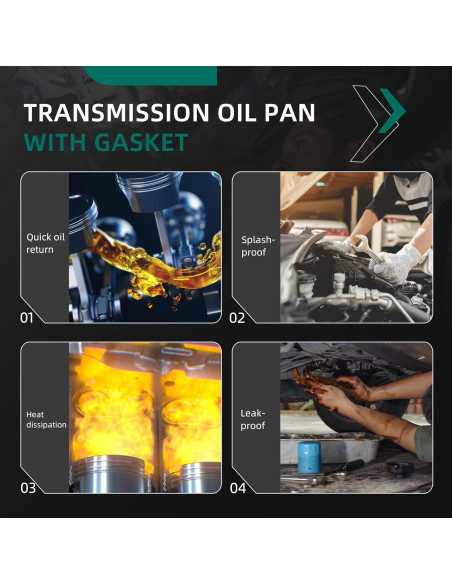 TRANSMISSION OIL PAN
WITH GASKET

Quick oil return
01

Splash-proof
02

Heat dissipation
03

Leak-proof
04