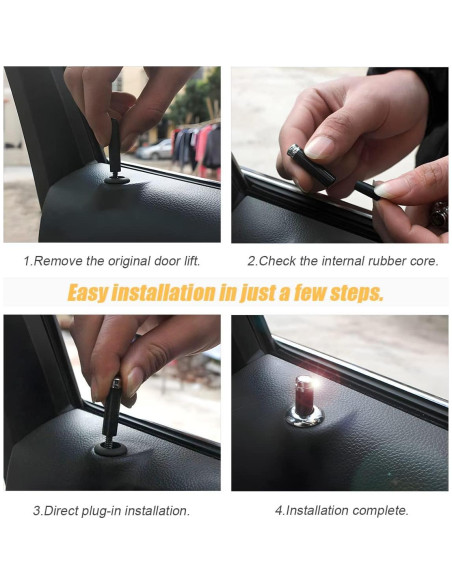 1.Remove the original door lift.

2.Check the internal rubber core.

Easy installation in just a few steps.

3.Direct plug-in installation.

4.Installation complete.