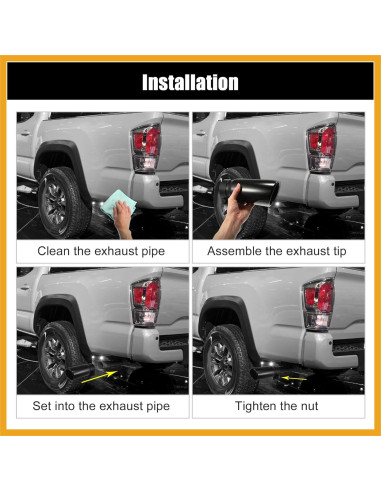 Installation

Clean the exhaust pipe

Assemble the exhaust tip

Set into the exhaust pipe

Tighten the nut