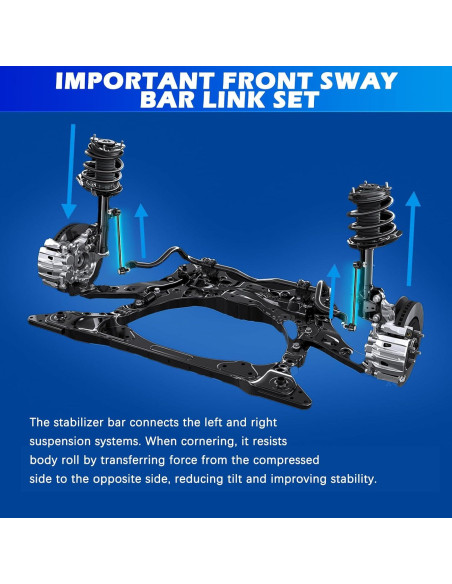 IMPORTANT FRONT SWAY BAR LINK SET

The stabilizer bar connects the left and right suspension systems. When cornering, it resists body roll by transferring force from the compressed side to the opposite side, reducing tilt and improving stability.