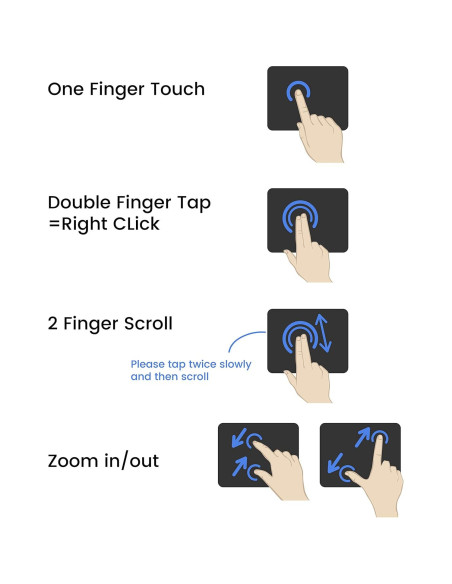 One Finger Touch

Double Finger Tap
=Right CLick

2 Finger Scroll

Please tap twice slowly and then scroll

Zoom in/out