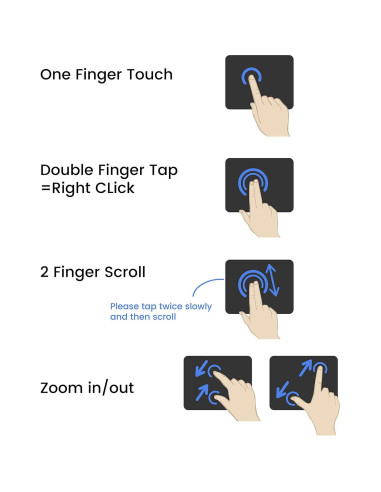 One Finger Touch

Double Finger Tap
=Right CLick

2 Finger Scroll

Please tap twice slowly and then scroll

Zoom in/out