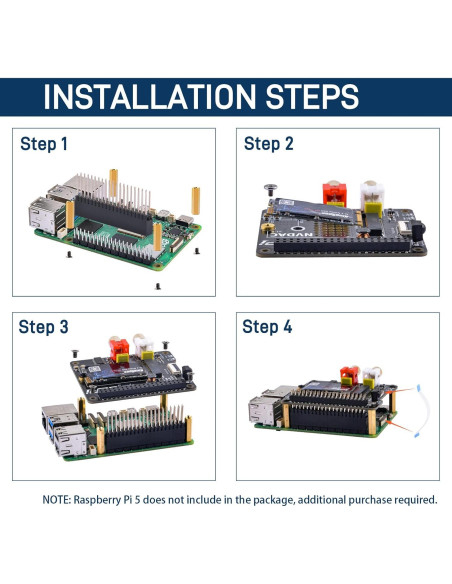 INSTALLATION STEPS

Step 1

Step 2

NVDAC

Step 3

Step 4

NOTE: Raspberry Pi 5 does not include in the package, additional purchase required.