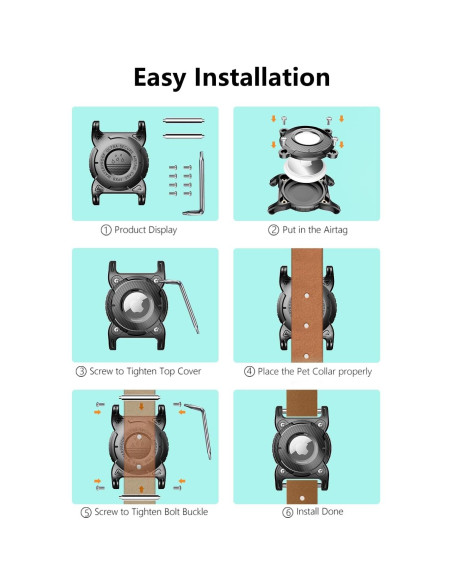 Easy Installation

① Product Display

② Put in the Airtag

③ Screw to Tighten Top Cover

④ Place the Pet Collar properly

⑤ Screw to Tighten Bolt Buckle

⑥ Install Done