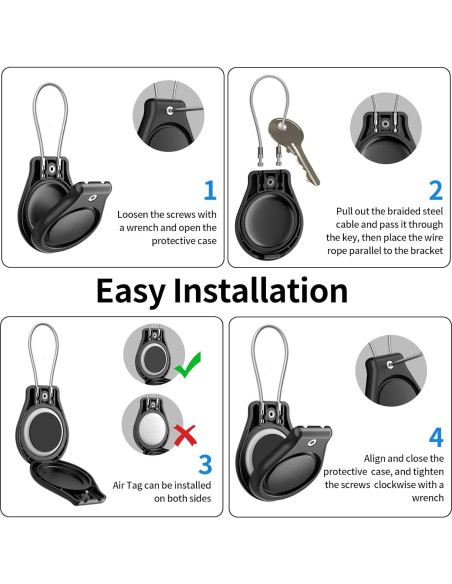 1

Loosen the screws with a wrench and open the protective case

2

Pull out the braided steel cable and pass it through the key, then place the wire rope parallel to the bracket

Easy Installation

3

Air Tag can be installed on both sides

4

Align and close the protective case, and tighten the screws clockwise with a wrench