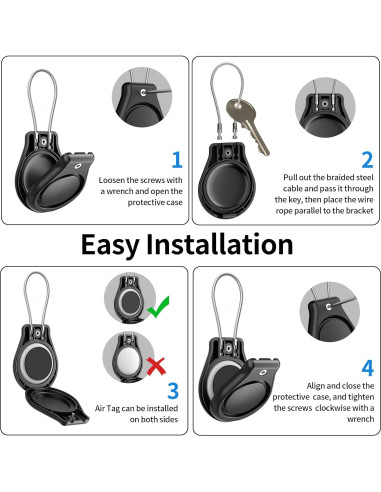 1

Loosen the screws with a wrench and open the protective case

2

Pull out the braided steel cable and pass it through the key, then place the wire rope parallel to the bracket

Easy Installation

3

Air Tag can be installed on both sides

4

Align and close the protective case, and tighten the screws clockwise with a wrench