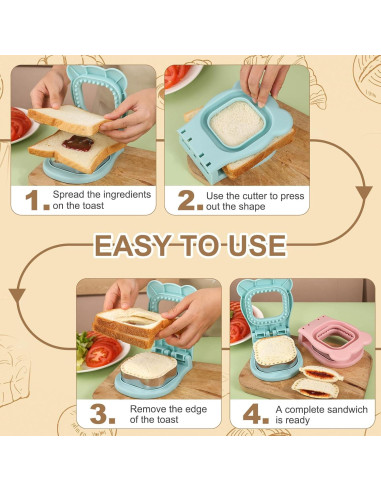 1. Spread the ingredients on the toast

2. Use the cutter to press out the shape

EASY TO USE

3. Remove the edge of the toast

4. A complete sandwich is ready