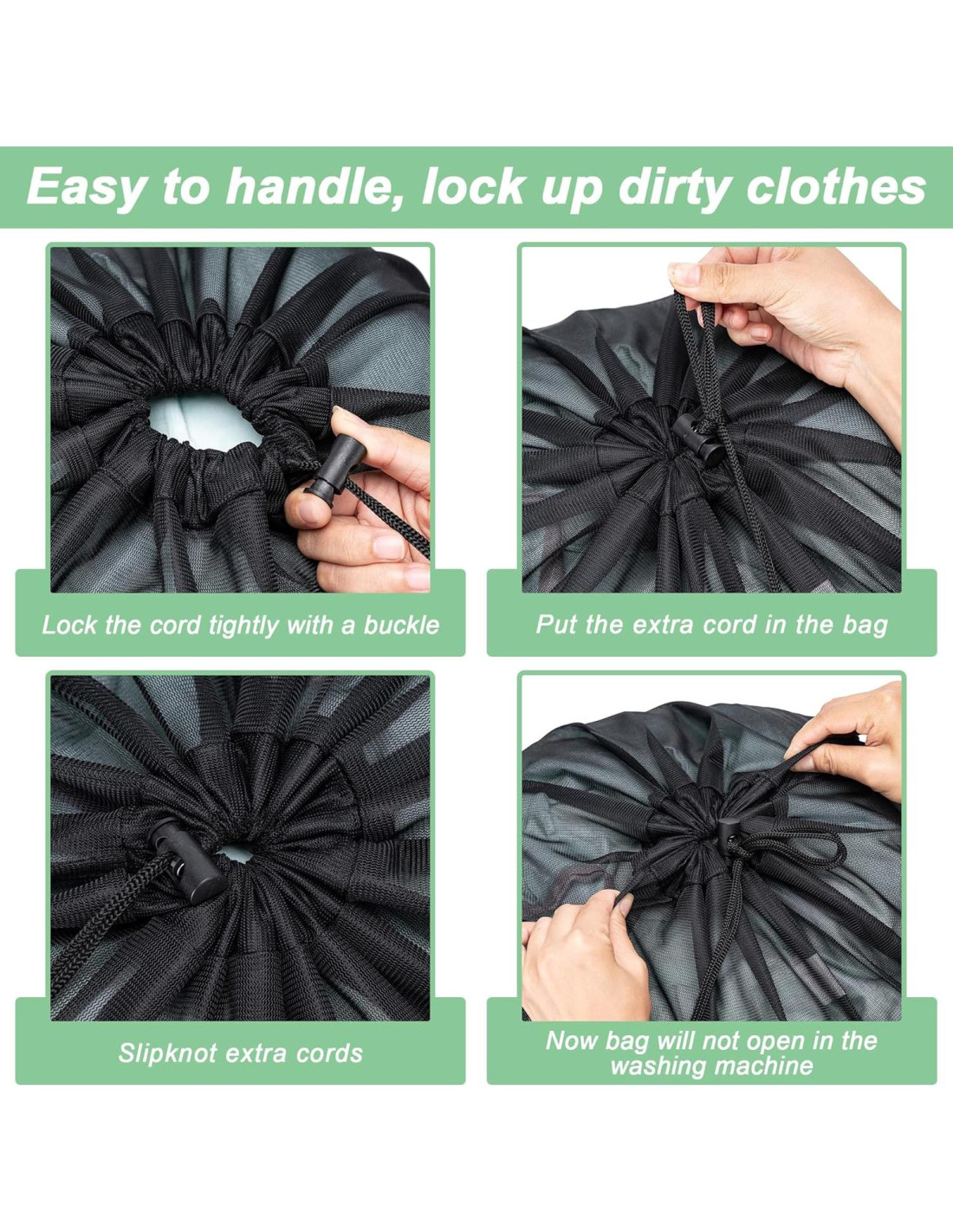 Easy to handle, lock up dirty clothes

Lock the cord tightly with a buckle

Put the extra cord in the bag

Slipknot extra cords

Now bag will not open in the washing machine