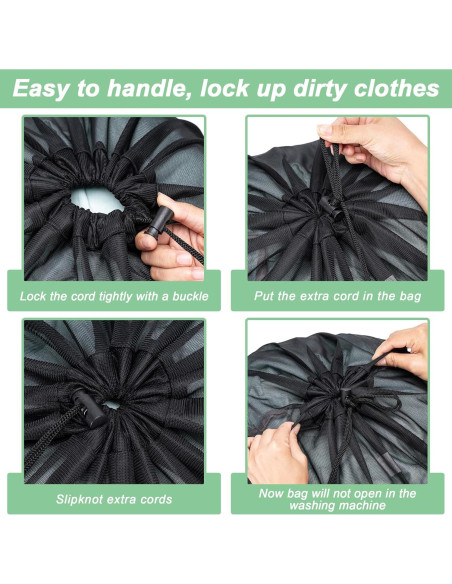 Easy to handle, lock up dirty clothes

Lock the cord tightly with a buckle

Put the extra cord in the bag

Slipknot extra cords

Now bag will not open in the washing machine