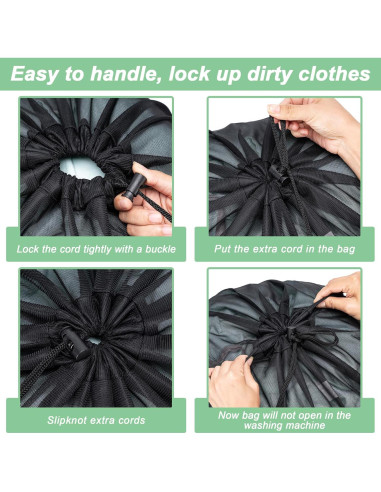 Easy to handle, lock up dirty clothes

Lock the cord tightly with a buckle

Put the extra cord in the bag

Slipknot extra cords

Now bag will not open in the washing machine